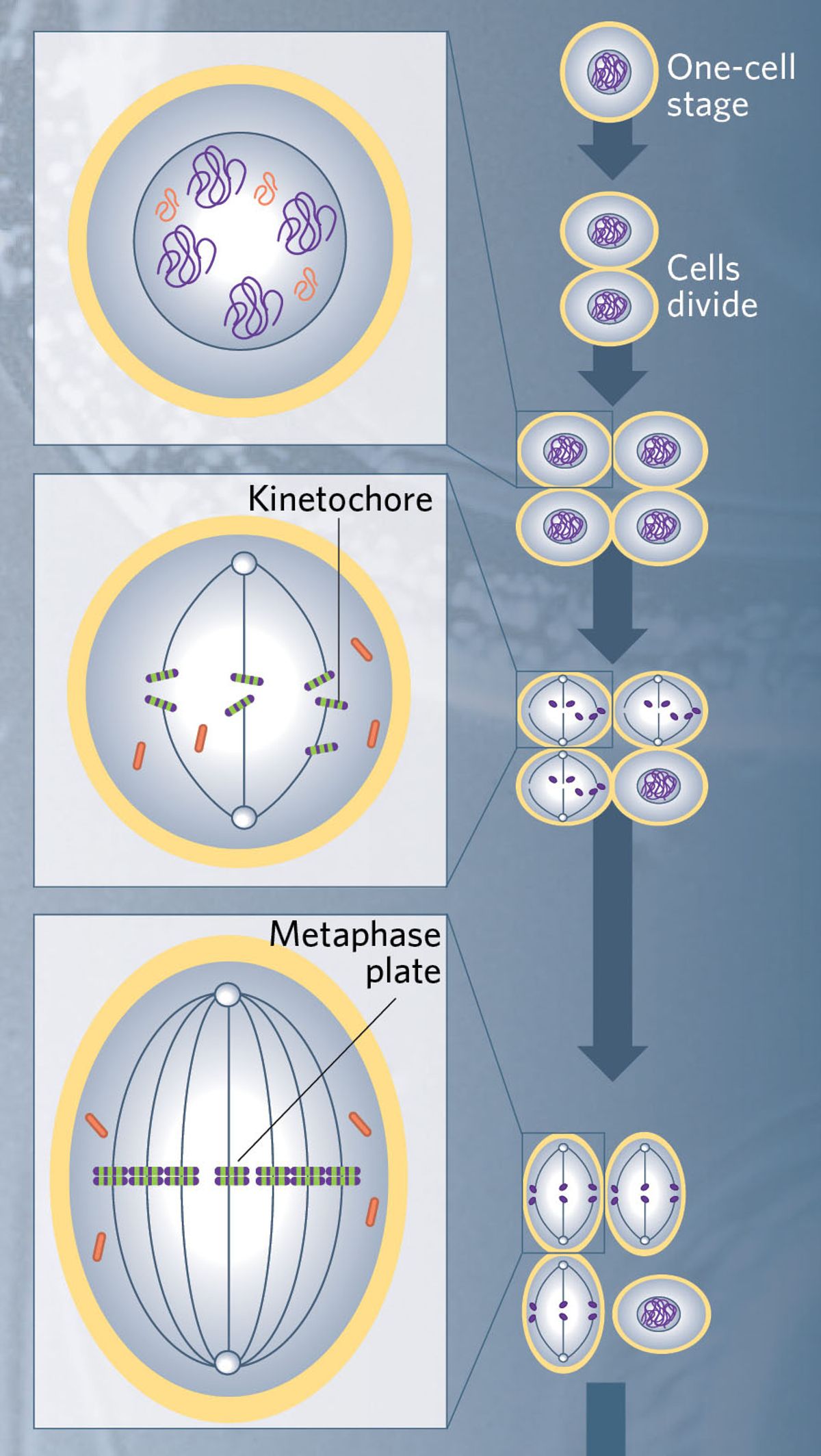 One-cell stage

Cells divide

Kinetochore

Metaphase plate